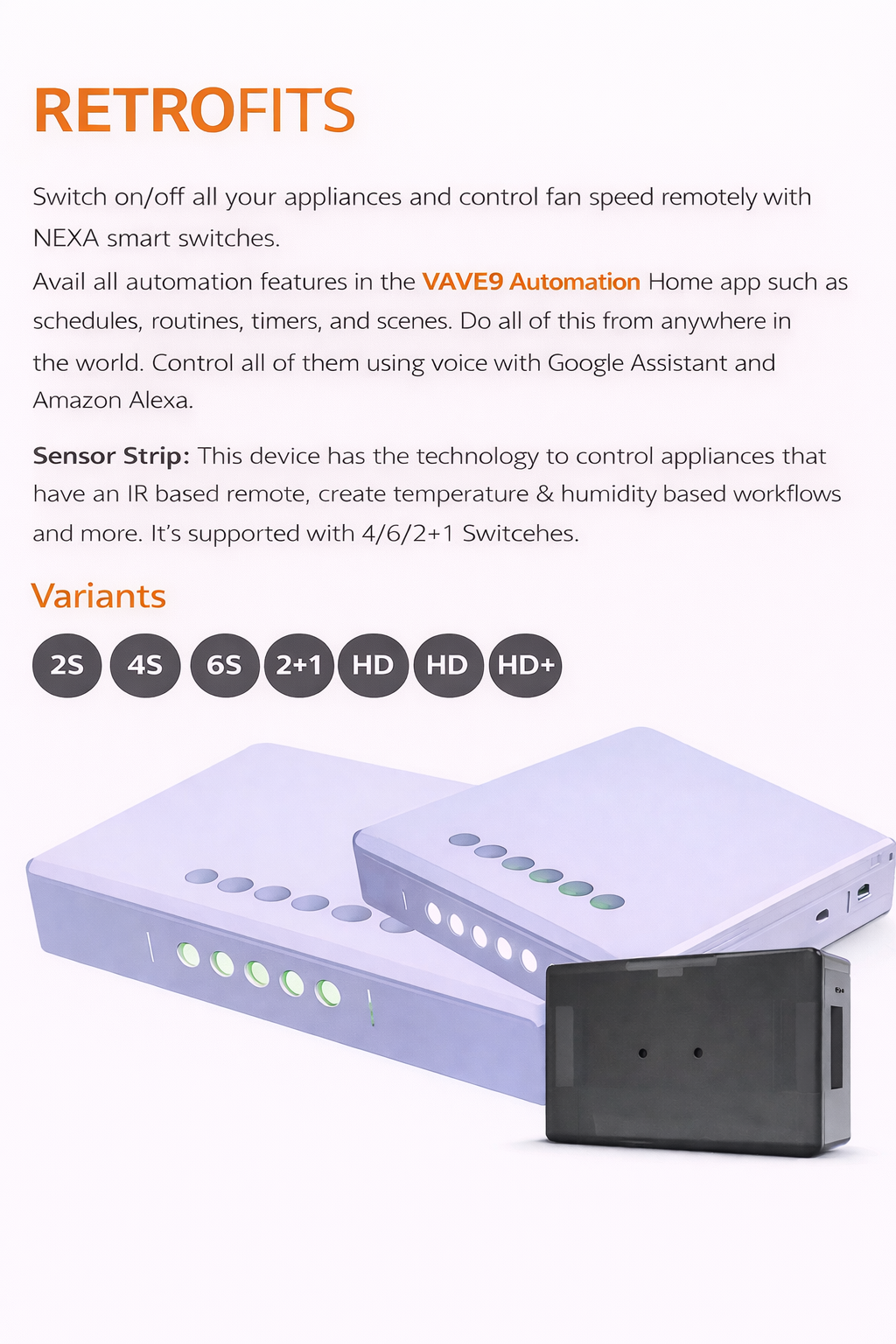 RETROFITS

Switch on/off all your appliances and control fan speed remotely with NEXA smart switches.

Avail all automation features in the VAVE9 Automation Home app such as schedules, routines, timers, and scenes. Do all of this from anywhere in the world. Control all of them using voice with Google Assistant and Amazon Alexa.

Sensor Strip: This device has the technology to control appliances that have an IR based remote, create temperature & humidity based workflows and more. It's supported with 4/6/2+1 Switcehes.

Variants

2S 4S 6S 2+1 HD HD HD+